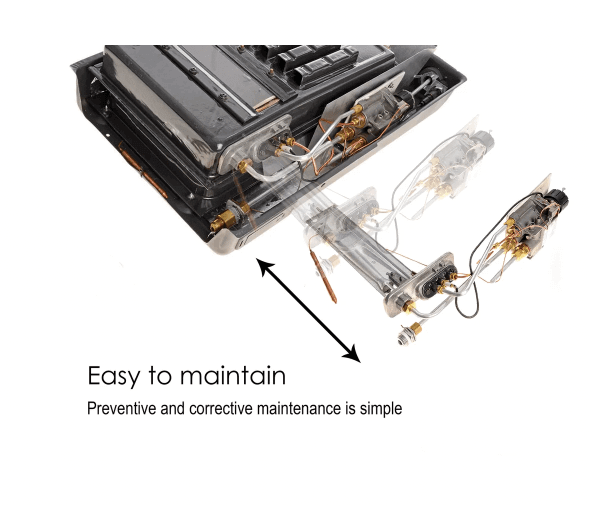 Easy to maintain

Preventive and corrective maintenance is simple