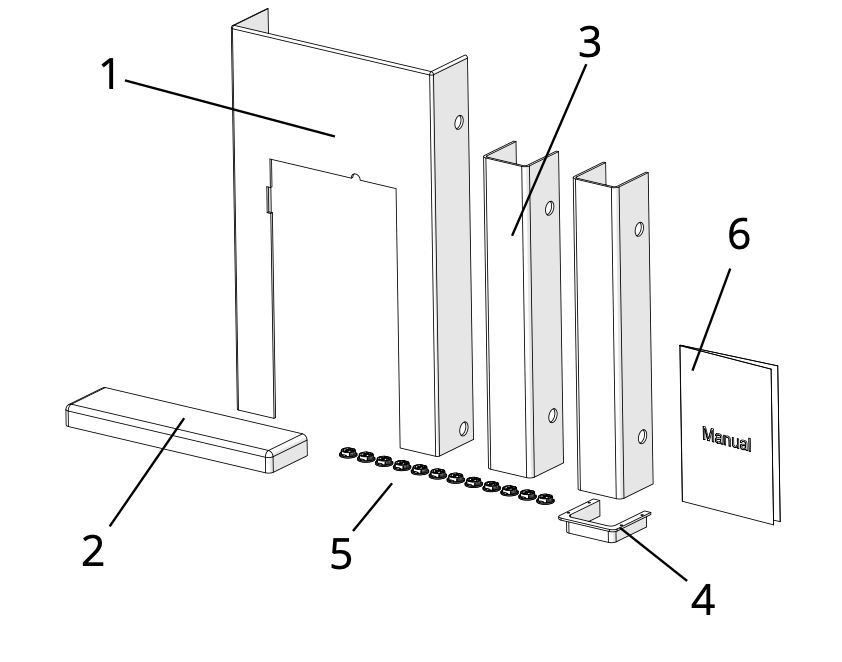 1
3
6
Manual
2
5
4